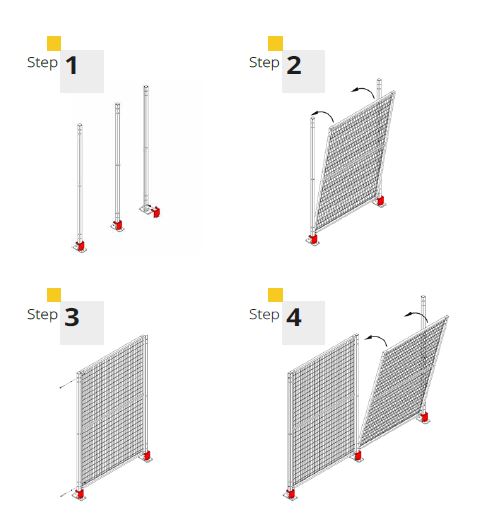 Step 1

Step 2

Step 3

Step 4