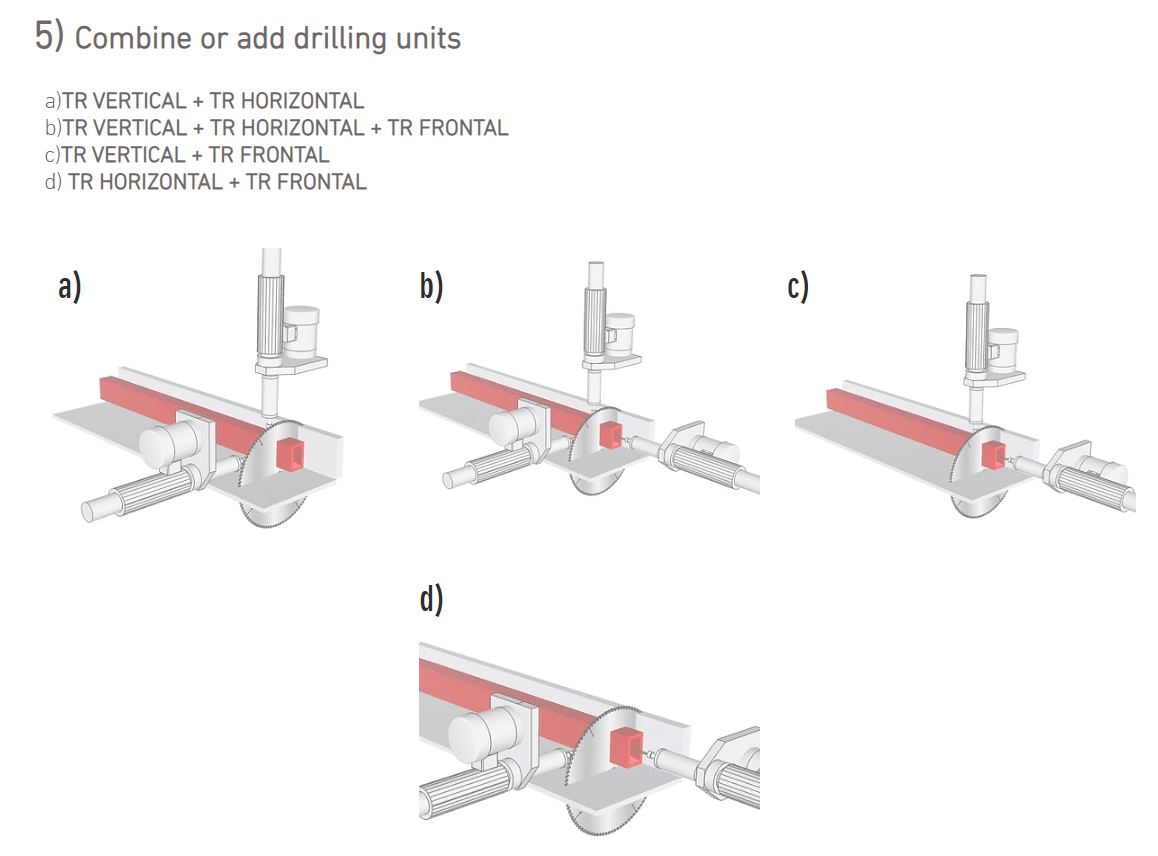 5) Combine or add drilling units

a)TR VERTICAL + TR HORIZONTAL
b)TR VERTICAL + TR HORIZONTAL + TR FRONTAL
c)TR VERTICAL + TR FRONTAL
d) TR HORIZONTAL + TR FRONTAL

a)

b)

c)

d)